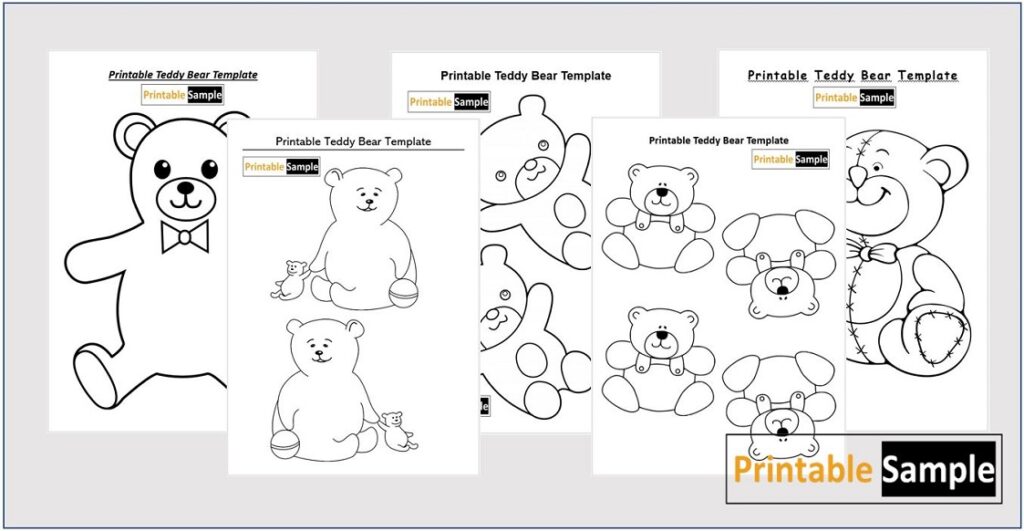 Printable Teddy Bear Template

Printable Sample

Printable Teddy Bear Template

Printable Sample

Printable Teddy Bear Template

Printable Sample

Printable Teddy Bear Template

Printable Sample

Printable Teddy Bear Template

Printable Sample

Printable Sample